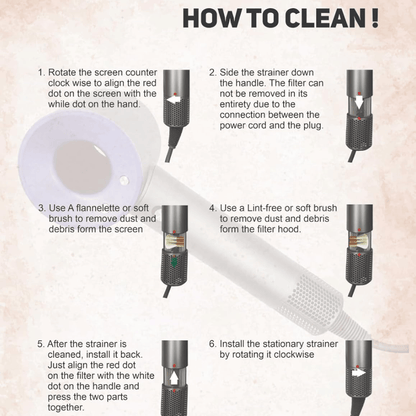 HOW TO CLEAN !

1. Rotate the screen counter clock wise to align the red dot on the screen with the while dot on the hand.

2. Side the strainer down the handle. The filter can not be removed in its entirety due to the connection between the power cord and the plug.

3. Use A flannelette or soft brush to remove dust and debris form the screen

4. Use a Lint-free or soft brush to remove dust and debris form the filter hood.

5. After the strainer is cleaned, install it back. Just align the red dot on the filter with the white dot on the handle and press the two parts together.

6. Install the stationary strainer by rotating it clockwise